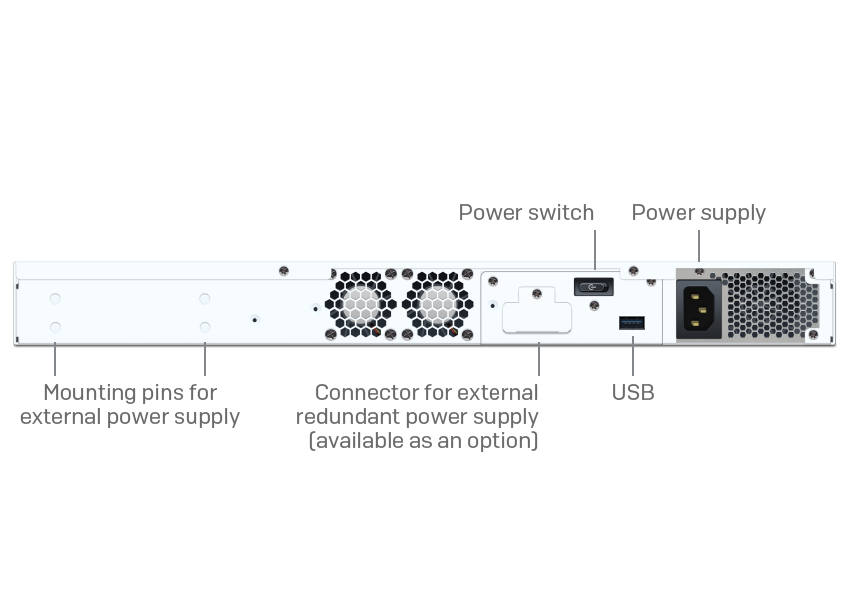 Power switch

Power supply

Mounting pins for external power supply

Connector for external redundant power supply (available as an option)

USB